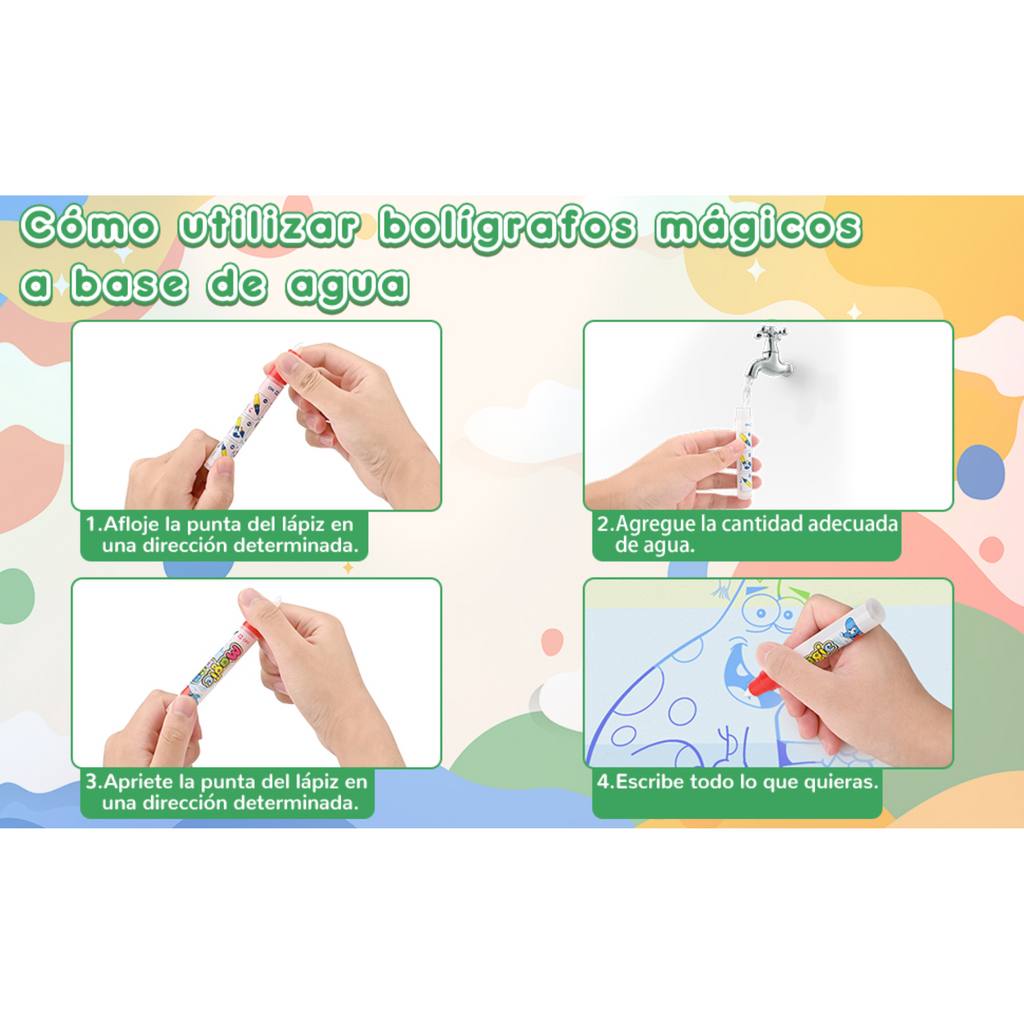 Cómo utilizar bolígrafos mágicos a base de agua

1.Afloje la punta del lápiz en una dirección determinada.

2.Agregue la cantidad adecuada de agua.

3.Apriete la punta del lápiz en una dirección determinada.

4.Escribe todo lo que quieras.